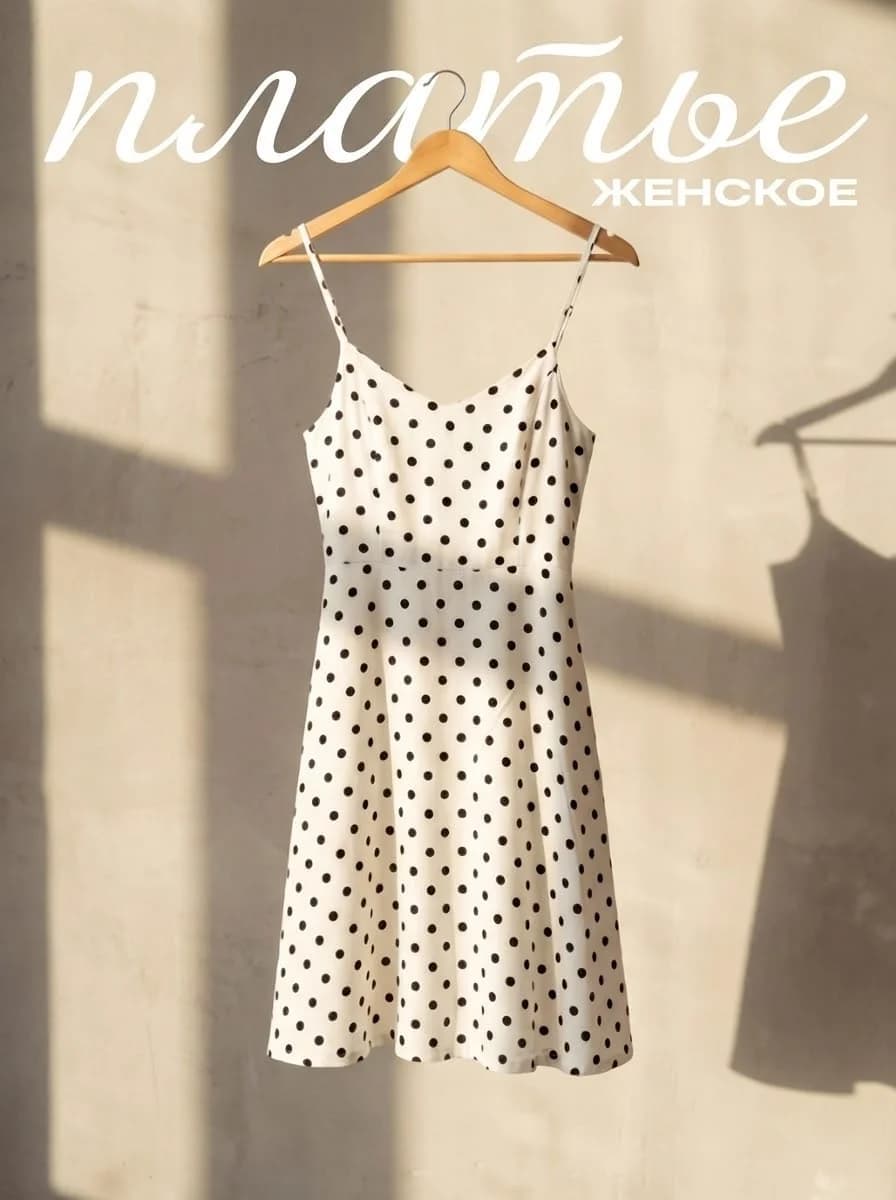 платье
ЖЕНСКОЕ